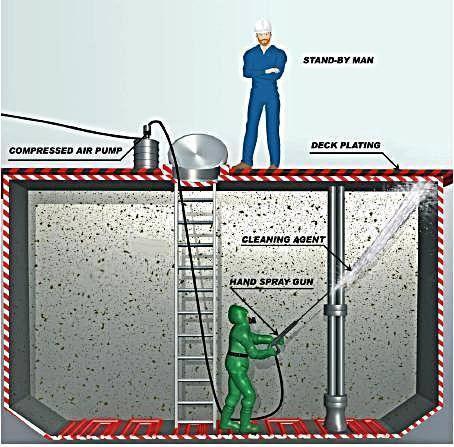 STAND-BY MAN

COMPRESSED AIR PUMP

DECK PLATING

CLEANING AGENT

HAND SPRAY GUN